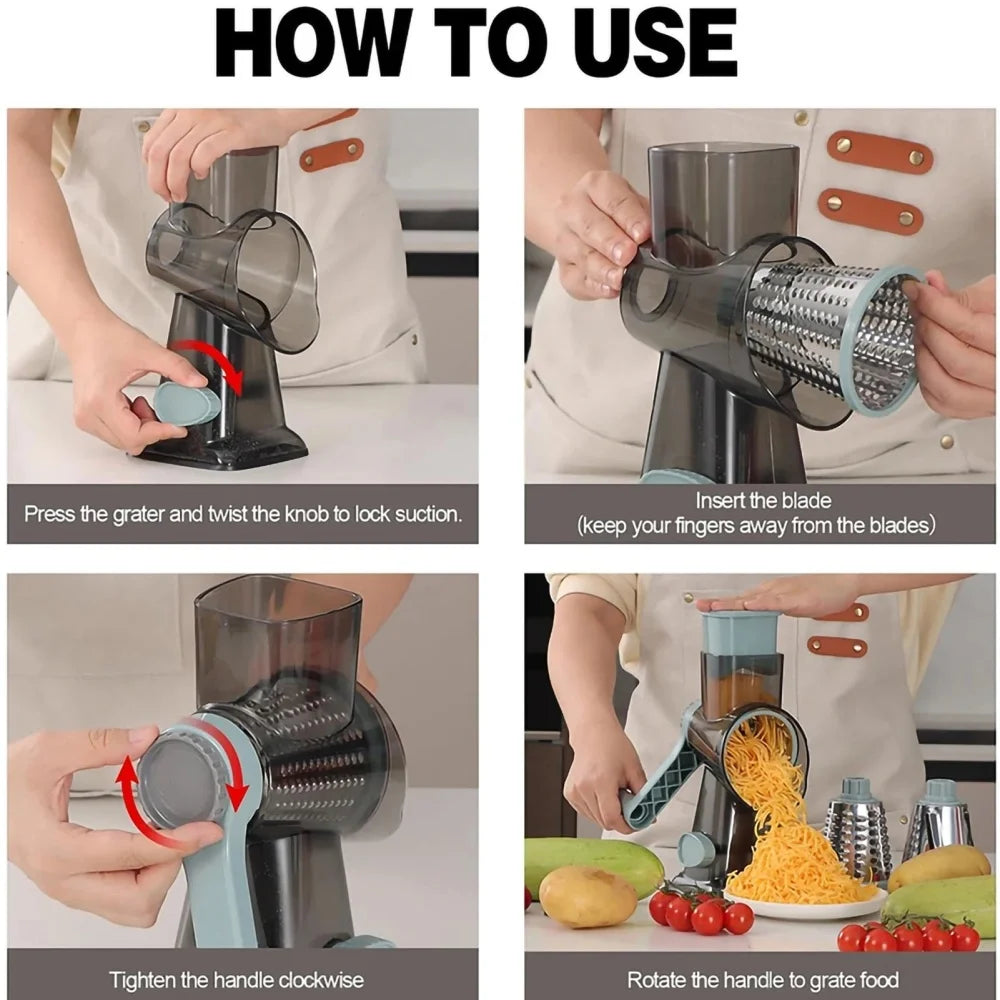 HOW TO USE

Press the grater and twist the knob to lock suction.

Insert the blade
(keep your fingers away from the blades)

Tighten the handle clockwise

Rotate the handle to grate food