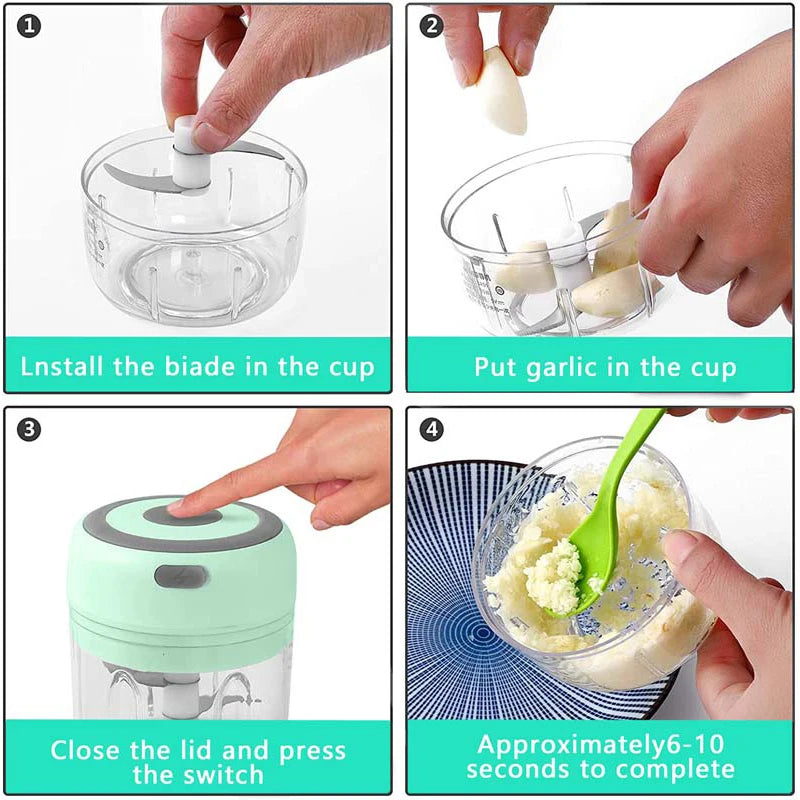 1

Lnstall the biade in the cup

2

Put garlic in the cup

3

Close the lid and press the switch

4

Approximately6-10 seconds to complete