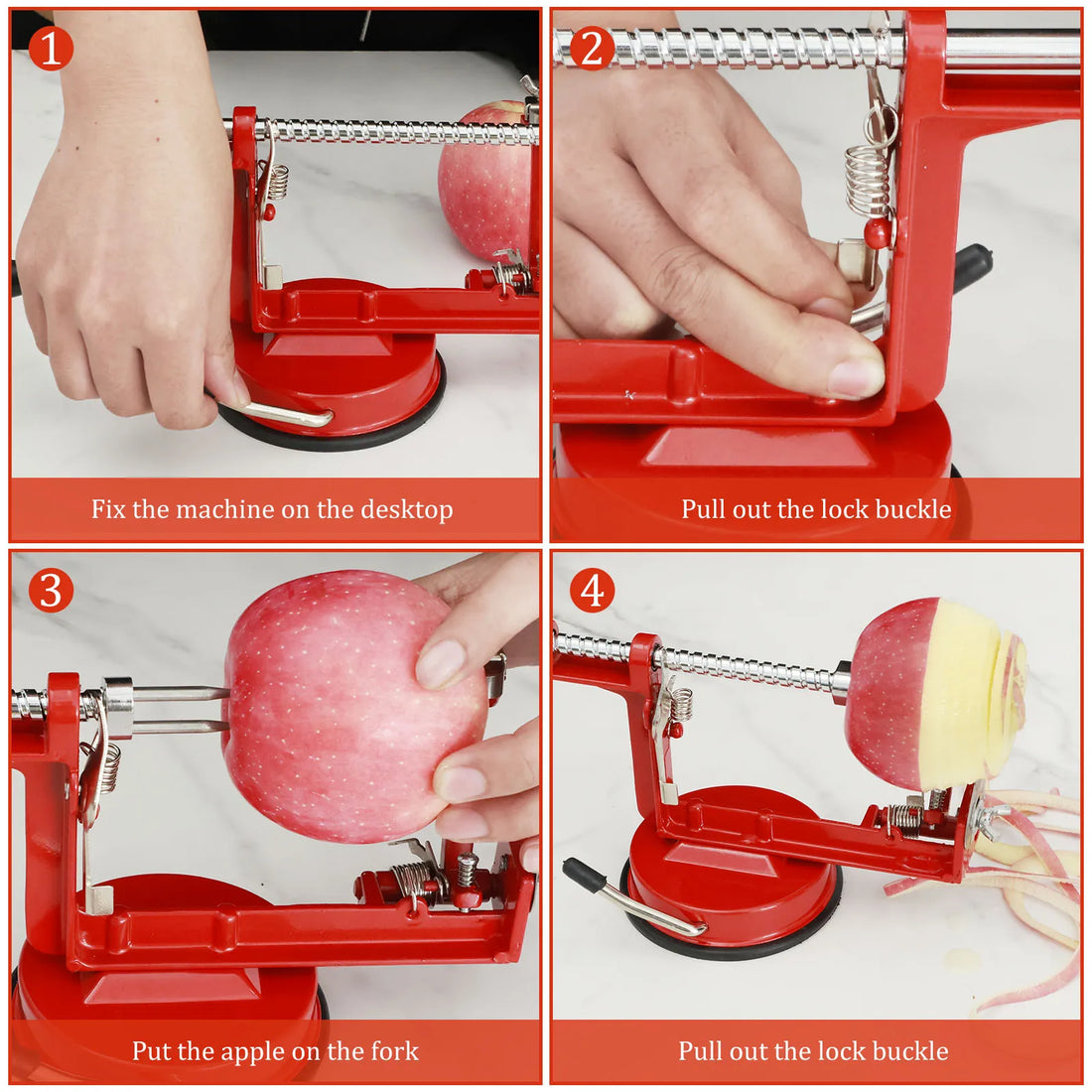 1
Fix the machine on the desktop

2
Pull out the lock buckle

3
Put the apple on the fork

4
Pull out the lock buckle